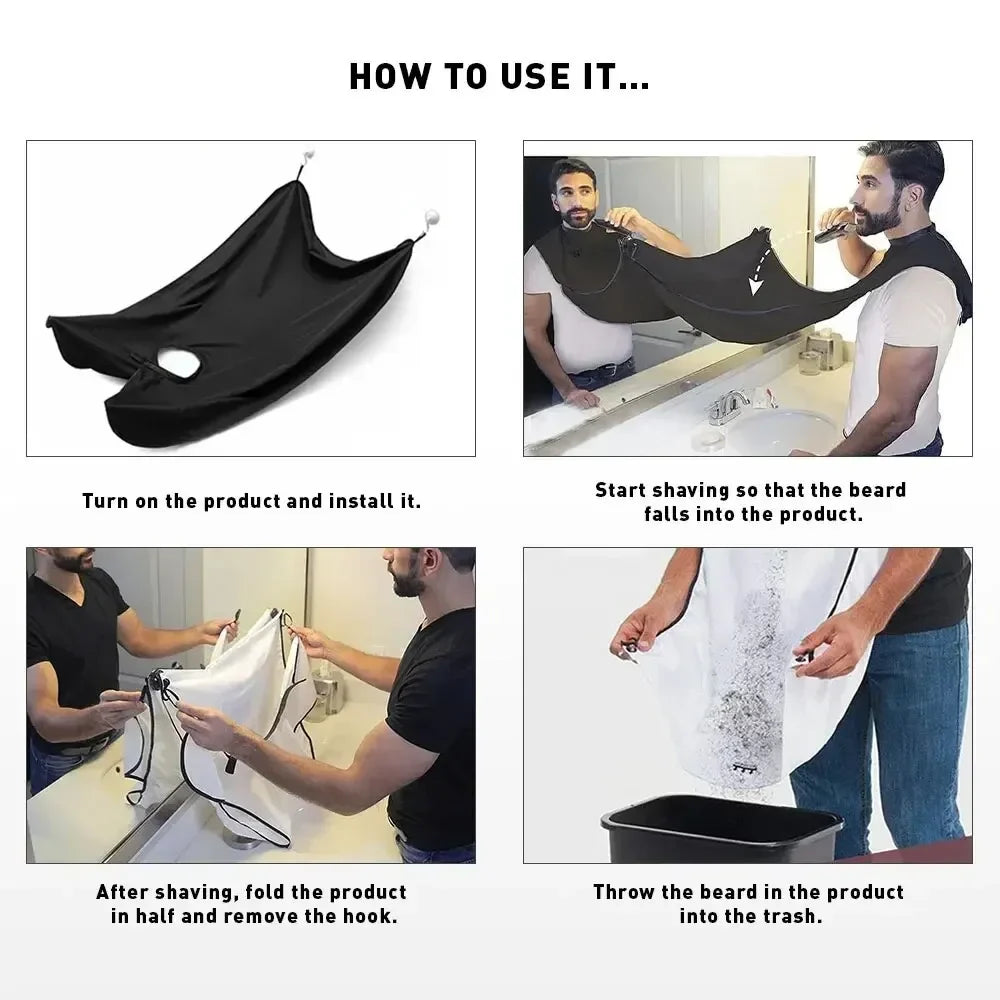 HOW TO USE IT...

Turn on the product and install it.

Start shaving so that the beard falls into the product.

After shaving, fold the product in half and remove the hook.

Throw the beard in the product into the trash.